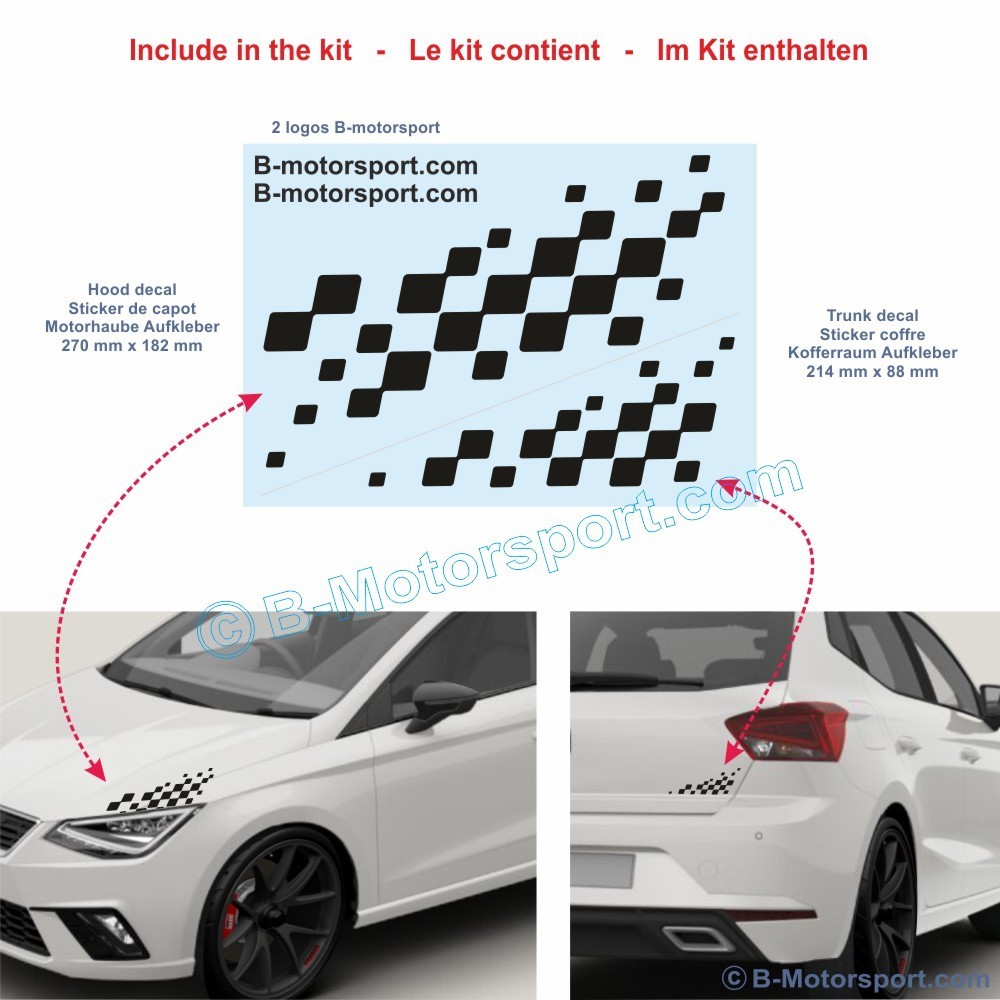 Include in the kit - Le kit contient - Im Kit enthalten

2 logos B-motorsport

B-motorsport.com
B-motorsport.com

Hood decal
Sticker de capot
Motorhaube Aufkleber
270 mm x 182 mm

Trunk decal
Sticker coffre
Kofferraum Aufkleber
214 mm x 88 mm

© B-Motorsport.com

© B-Motorsport.com