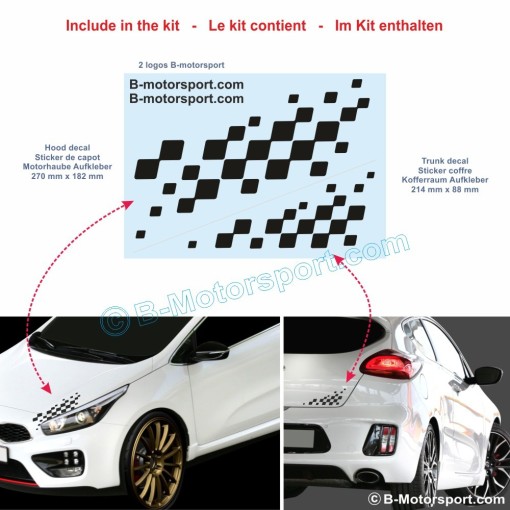 Include in the kit - Le kit contient - Im Kit enthalten

2 logos B-motorsport

B-motorsport.com
B-motorsport.com

Hood decal
Sticker de capot
Motorhaube Aufkleber
270 mm x 182 mm

Trunk decal
Sticker coffre
Kofferraum Aufkleber
214 mm x 88 mm

© B-Motorsport.com

© B-Motorsport.com