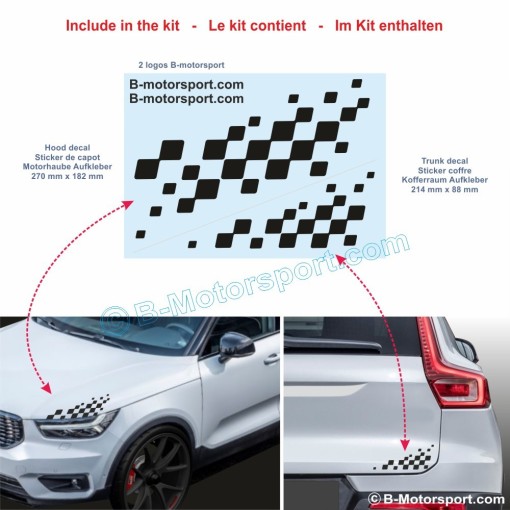 Include in the kit - Le kit contient - Im Kit enthalten

2 logos B-motorsport

B-motorsport.com
B-motorsport.com

Hood decal
Sticker de capot
Motorhaube Aufkleber
270 mm x 182 mm

Trunk decal
Sticker coffre
Kofferraum Aufkleber
214 mm x 88 mm

© B-Motorsport.com

© B-Motorsport.com