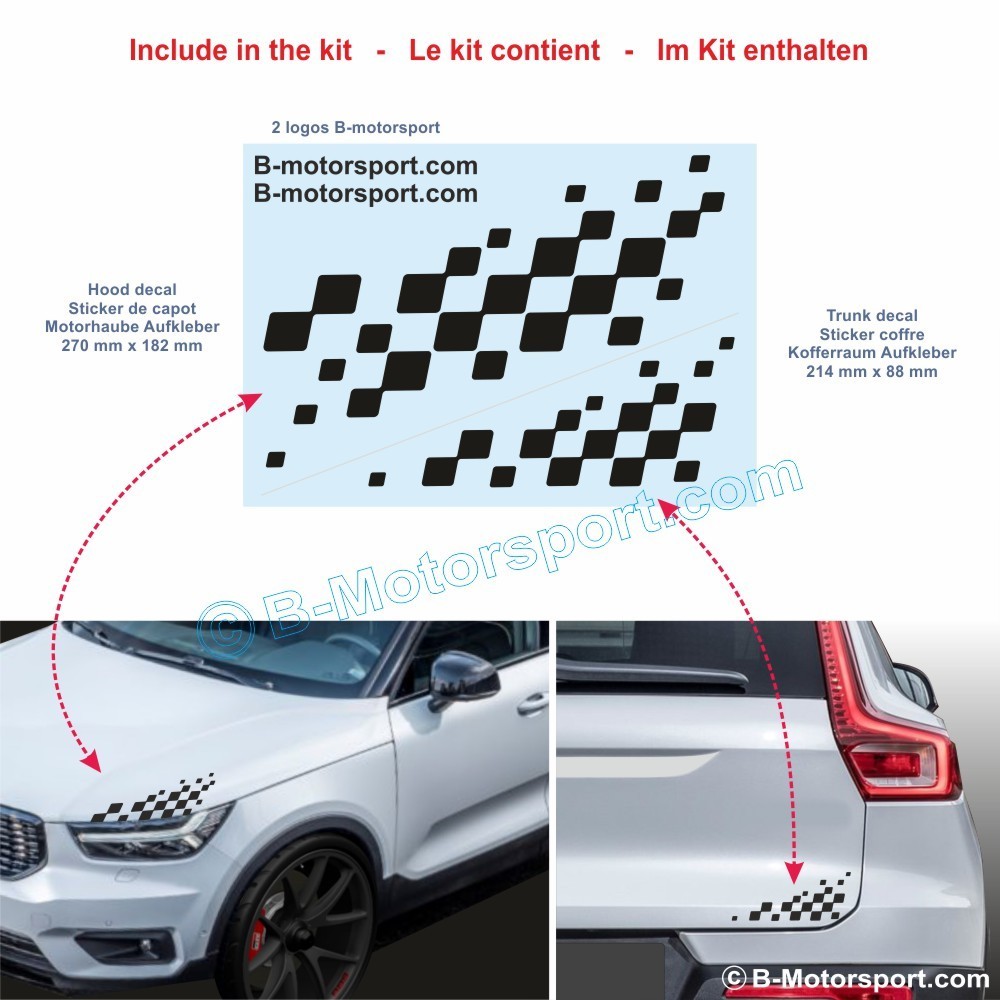 Include in the kit - Le kit contient - Im Kit enthalten

2 logos B-motorsport

B-motorsport.com
B-motorsport.com

Hood decal
Sticker de capot
Motorhaube Aufkleber
270 mm x 182 mm

Trunk decal
Sticker coffre
Kofferraum Aufkleber
214 mm x 88 mm

© B-Motorsport.com

© B-Motorsport.com